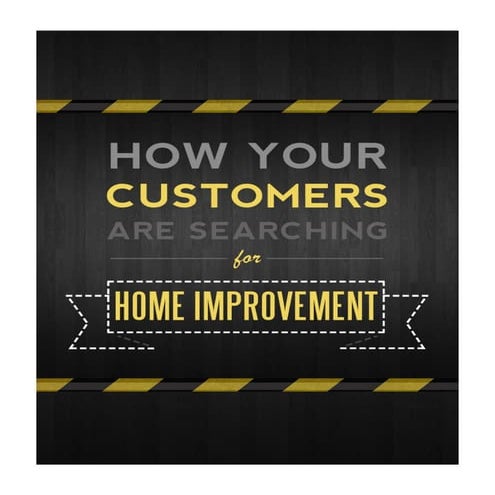 HOW YOUR CUSTOMERS ARE SEARCHING for

HOME IMPROVEMENT