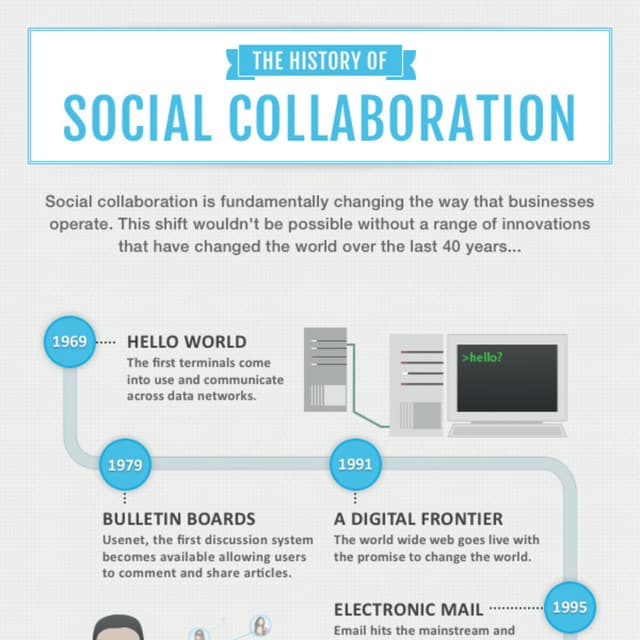 THE HISTORY OF

SOCIAL COLLABORATION

Social collaboration is fundamentally changing the way that businesses operate. This shift wouldn't be possible without a range of innovations that have changed the world over the last 40 years...

1969

HELLO WORLD
The first terminals come into use and communicate across data networks.

>hello?

1979

BULLETIN BOARDS
Usenet, the first discussion system becomes available allowing users to comment and share articles.

1991

A DIGITAL FRONTIER
The world wide web goes live with the promise to change the world.

ELECTRONIC MAIL

1995

Email hits the mainstream and