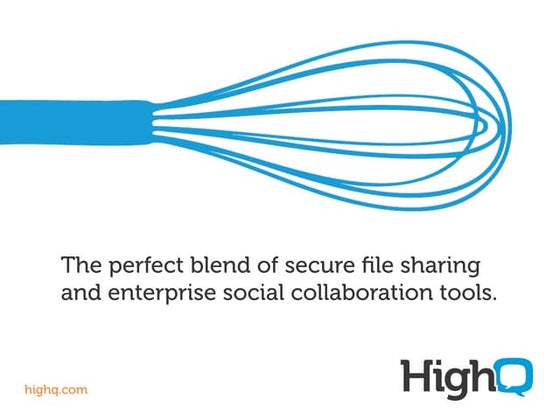 The perfect blend of secure file sharing and enterprise social collaboration tools.

highq.com

HighQ