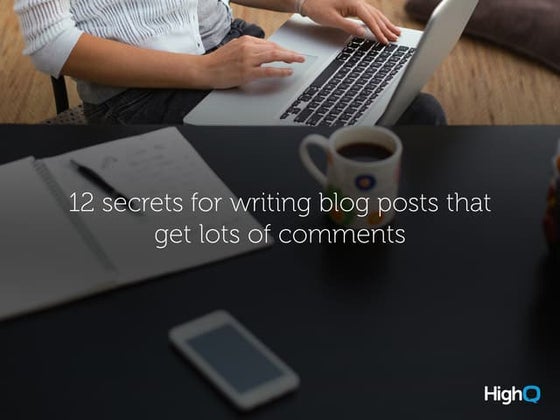 12 secrets for writing blog posts that get lots of comments

HighQ