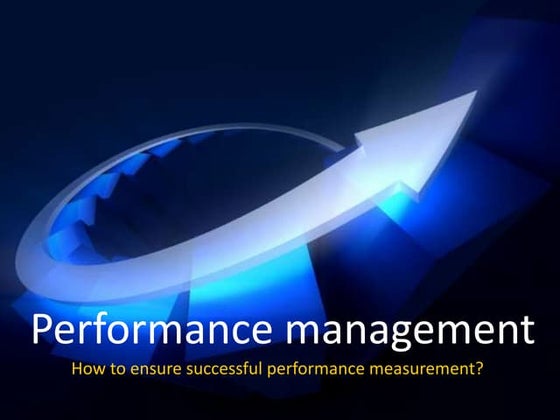 Performance management

How to ensure successful performance measurement?