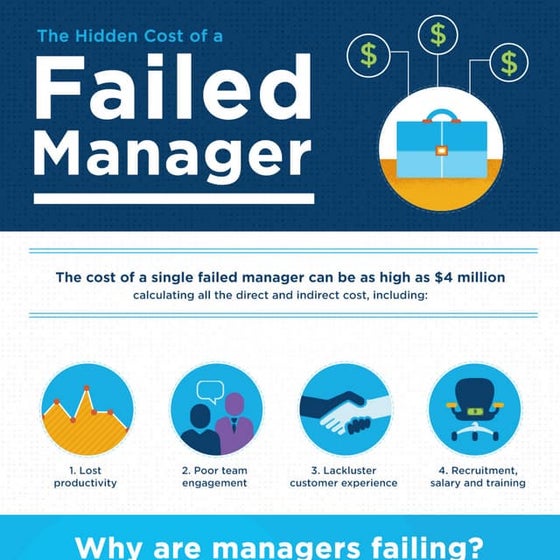 The Hidden Cost of a

Failed Manager

$ $ $

The cost of a single failed manager can be as high as $4 million

calculating all the direct and indirect cost, including:

1. Lost productivity

2. Poor team engagement

3. Lackluster customer experience

4. Recruitment, salary and training

Why are managers failing?