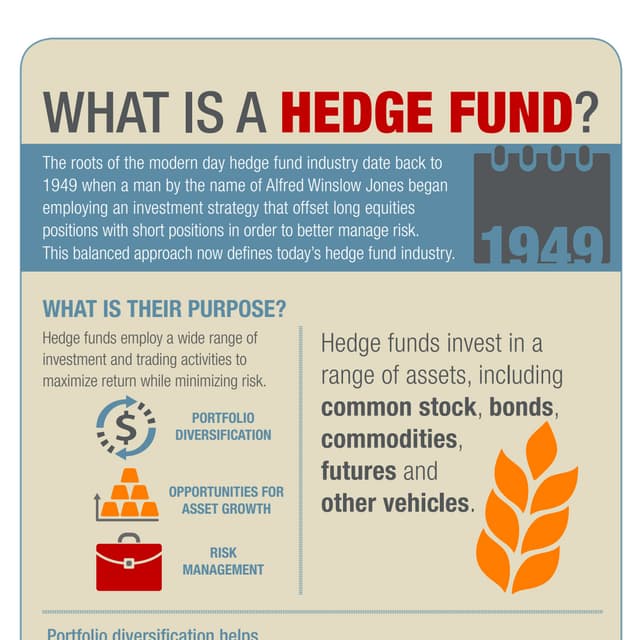 WHAT IS A HEDGE FUND?

The roots of the modern day hedge fund industry date back to 1949 when a man by the name of Alfred Winslow Jones began employing an investment strategy that offset long equities positions with short positions in order to better manage risk. This balanced approach now defines today's hedge fund industry.

1949

WHAT IS THEIR PURPOSE?

Hedge funds employ a wide range of investment and trading activities to maximize return while minimizing risk.

$

PORTFOLIO DIVERSIFICATION

OPPORTUNITIES FOR ASSET GROWTH

RISK MANAGEMENT

Hedge funds invest in a range of assets, including common stock, bonds, commodities, futures and other vehicles.

Portfolio diversification helps