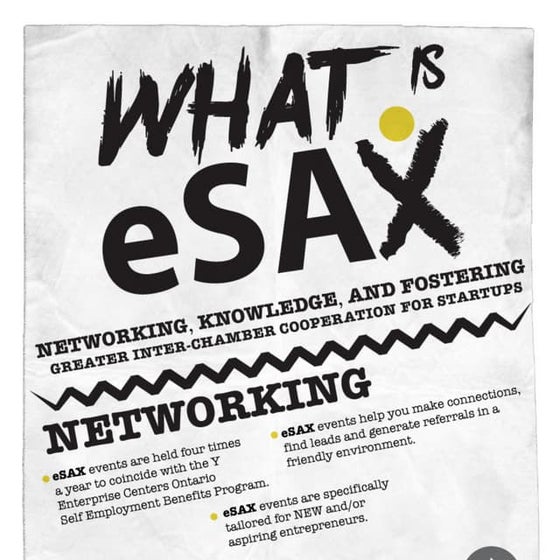 WHAT IS eSAX

NETWORKING, KNOWLEDGE, AND FOSTERING GREATER INTER-CHAMBER COOPERATION FOR STARTUPS

NETWORKING

eSAX events are held four times a year to coincide with the Y Enterprise Centers Ontario Self Employment Benefits Program.

eSAX events help you make connections, find leads and generate referrals in a friendly environment.

eSAX events are specifically tailored for NEW and/or aspiring entrepreneurs.