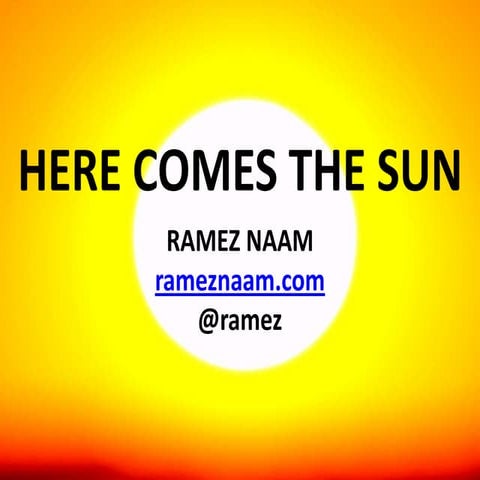 HERE COMES THE SUN

RAMEZ NAAM

rameznaam.com

@ramez