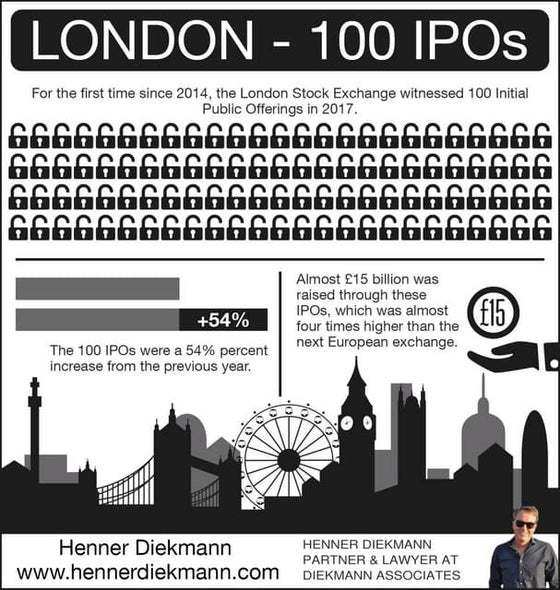 LONDON - 100 IPOs

For the first time since 2014, the London Stock Exchange witnessed 100 Initial Public Offerings in 2017.

+54%

The 100 IPOs were a 54% percent increase from the previous year.

Almost £15 billion was raised through these IPOs, which was almost four times higher than the next European exchange.

£15

Henner Diekmann
www.hennerdiekmann.com

HENNER DIEKMANN
PARTNER & LAWYER AT
DIEKMANN ASSOCIATES