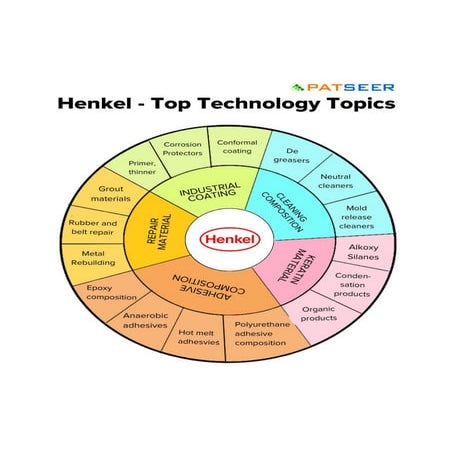 PATSEER

Henkel - Top Technology Topics

Henkel

INDUSTRIAL COATING

Primer, thinner

Corrosion Protectors

Conformal coating

CLEANING COMPOSITION

De greasers

Neutral cleaners

Mold release cleaners

KERATIN MATERIAL

Alkoxy Silanes

Condensation products

Organic products

ADHESIVE COMPOSITION

Polyurethane adhesive composition

Hot melt adhesvies

Anaerobic adhesives

Epoxy composition

REPAIR MATERIAL

Metal Rebuilding

Rubber and belt repair

Grout materials