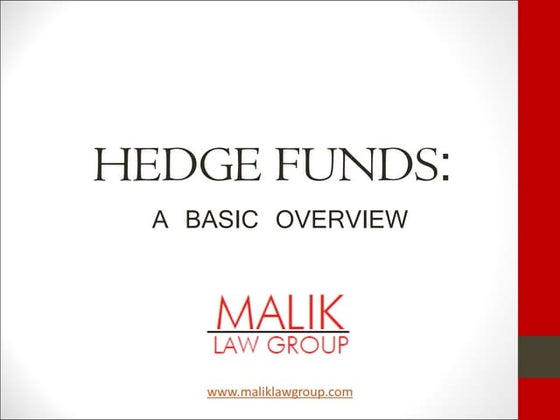 HEDGE FUNDS:

A BASIC OVERVIEW

MALIK
LAW GROUP

www.maliklawgroup.com