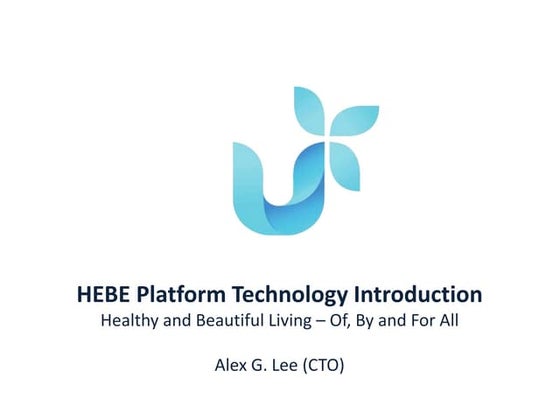 HEBE Platform Technology Introduction
Healthy and Beautiful Living – Of, By and For All

Alex G. Lee (CTO)