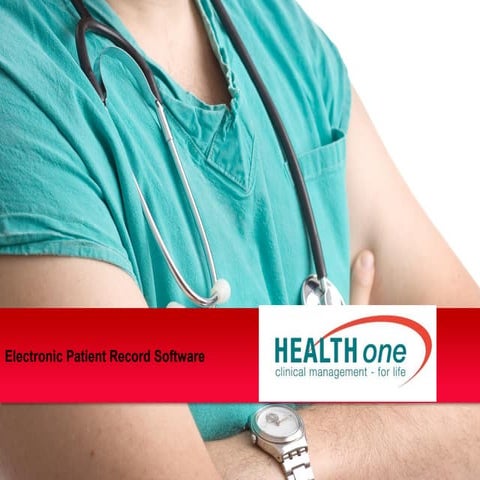 Electronic Patient Record Software

HEALTH one
clinical management - for life