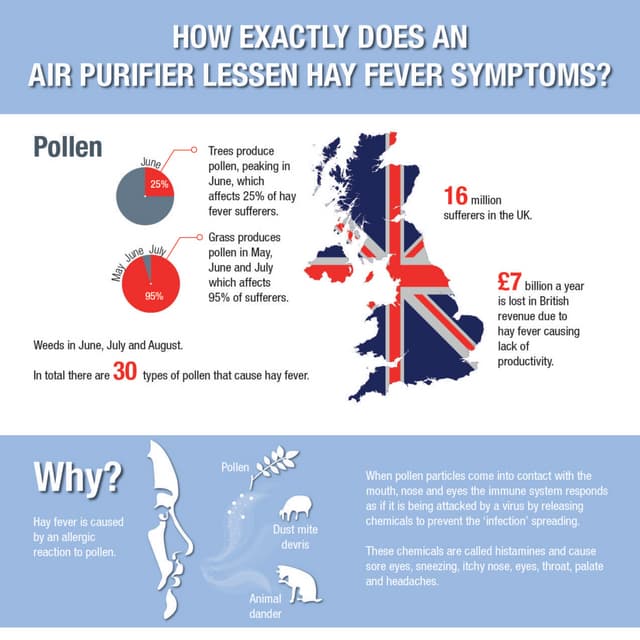 HOW EXACTLY DOES AN AIR PURIFIER LESSEN HAY FEVER SYMPTOMS?

Pollen

June

25%

Trees produce pollen, peaking in June, which affects 25% of hay fever sufferers.

May June July

95%

Grass produces pollen in May, June and July which affects 95% of sufferers.

Weeds in June, July and August.

In total there are 30 types of pollen that cause hay fever.

16 million sufferers in the UK.

£7 billion a year is lost in British revenue due to hay fever causing lack of productivity.

Why?

Hay fever is caused by an allergic reaction to pollen.

Pollen

Dust mite devris

Animal dander

When pollen particles come into contact with the mouth, nose and eyes the immune system responds as if it is being attacked by a virus by releasing chemicals to prevent the 'infection' spreading.

These chemicals are called histamines and cause sore eyes, sneezing, itchy nose, eyes, throat, palate and headaches.