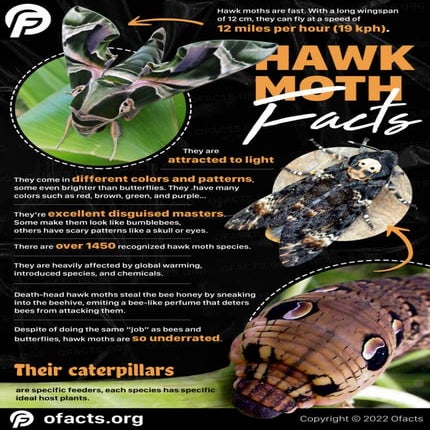 Hawk moths are fast. With a long wingspan of 12 cm, they can fly at a speed of 12 miles per hour (19 kph).

HAWK MOTH Facts

They are attracted to light

They come in different colors and patterns, some even brighter than butterflies. They .have many colors such as red, brown, green, and purple...

They're excellent disguised masters. Some make them look like bumblebees, others have scary patterns like a skull or eyes.

There are over 1450 recognized hawk moth species.

They are heavily affected by global warming, introduced species, and chemicals.

Death-head hawk moths steal the bee honey by sneaking into the beehive, emiting a bee-like perfume that deters bees from attacking them.

Despite of doing the same "job" as bees and butterflies, hawk moths are so underrated.

Their caterpillars

are specific feeders, each species has specific ideal host plants.

ofacts.org

Copyright © 2022 Ofacts