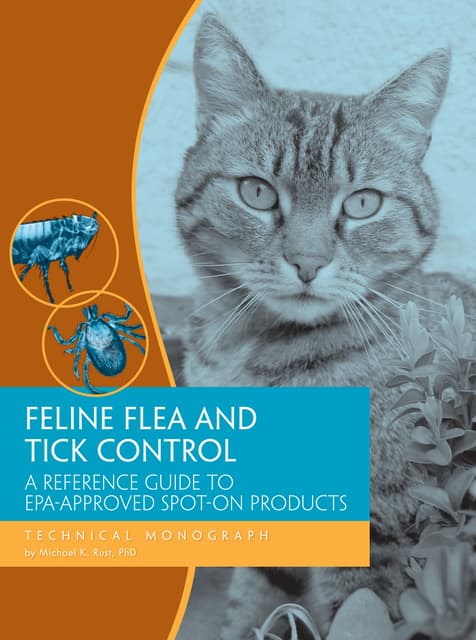 FELINE FLEA AND TICK CONTROL

A REFERENCE GUIDE TO EPA-APPROVED SPOT-ON PRODUCTS

TECHNICAL MONOGRAPH

by Michael K. Rust, PhD