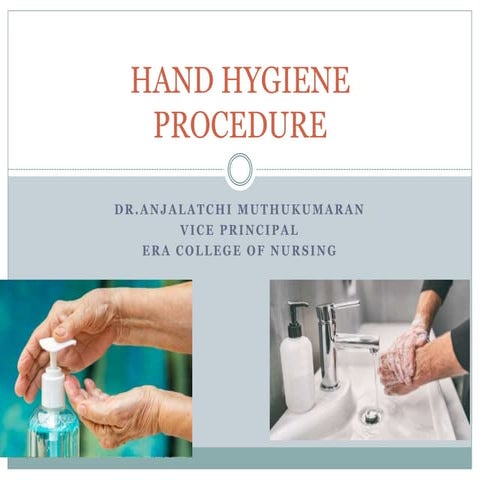 HAND HYGIENE PROCEDURE

DR.ANJALATCHI MUTHUKUMARAN
VICE PRINCIPAL
ERA COLLEGE OF NURSING