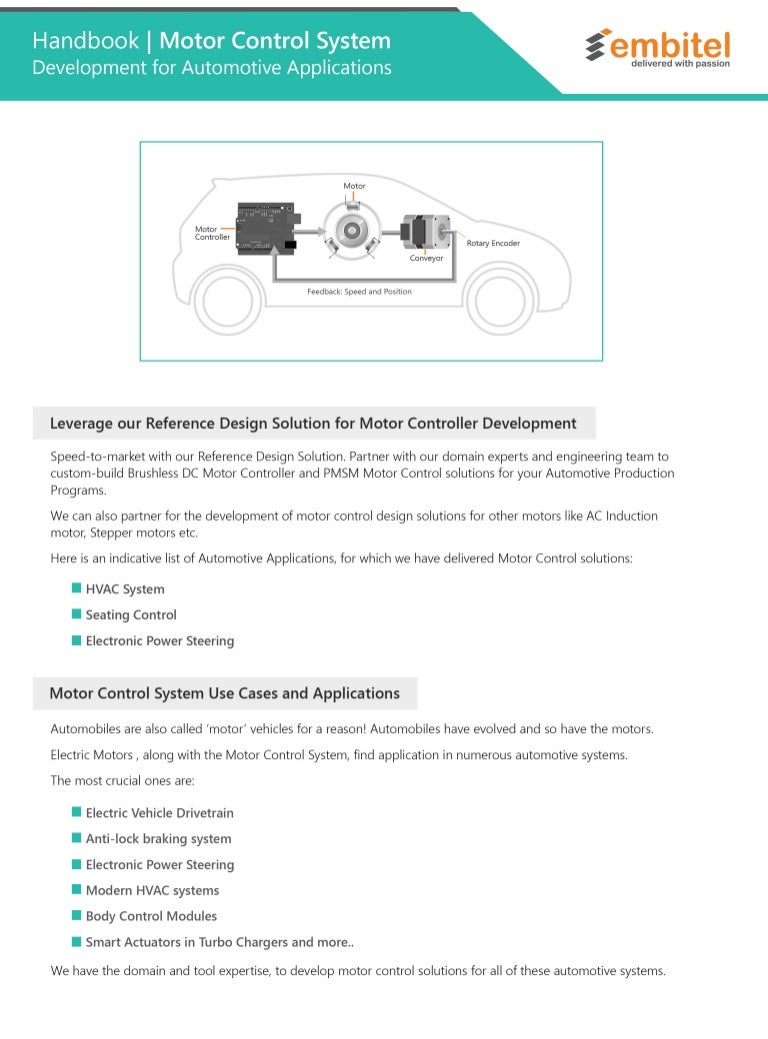 Handbook | Motor Control System
Development for Automotive Applications

embitel
delivered with passion

Motor
Motor Controller
Rotary Encoder
Conveyor
Feedback: Speed and Position

Leverage our Reference Design Solution for Motor Controller Development

Speed-to-market with our Reference Design Solution. Partner with our domain experts and engineering team to custom-build Brushless DC Motor Controller and PMSM Motor Control solutions for your Automotive Production Programs.

We can also partner for the development of motor control design solutions for other motors like AC Induction motor, Stepper motors etc.

Here is an indicative list of Automotive Applications, for which we have delivered Motor Control solutions:

HVAC System
Seating Control
Electronic Power Steering

Motor Control System Use Cases and Applications

Automobiles are also called 'motor' vehicles for a reason! Automobiles have evolved and so have the motors.

Electric Motors , along with the Motor Control System, find application in numerous automotive systems.

The most crucial ones are:

Electric Vehicle Drivetrain
Anti-lock braking system
Electronic Power Steering
Modern HVAC systems
Body Control Modules
Smart Actuators in Turbo Chargers and more..

We have the domain and tool expertise, to develop motor control solutions for all of these automotive systems.