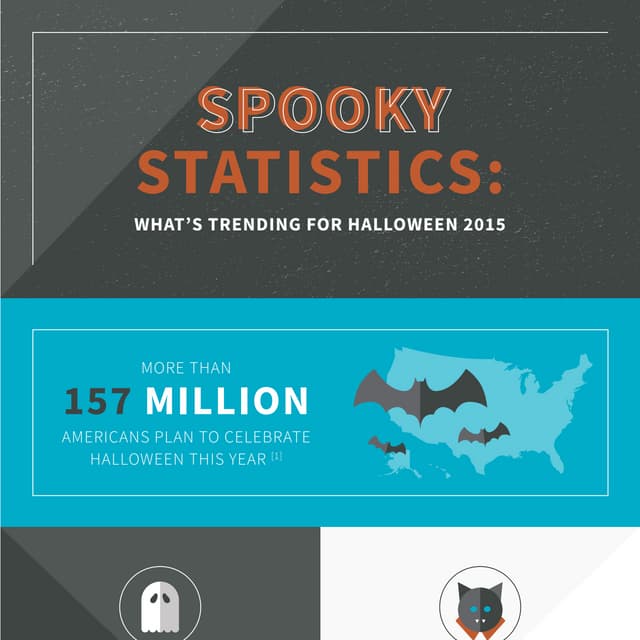 SPOOKY STATISTICS:

WHAT'S TRENDING FOR HALLOWEEN 2015

MORE THAN

157 MILLION

AMERICANS PLAN TO CELEBRATE HALLOWEEN THIS YEAR [1]