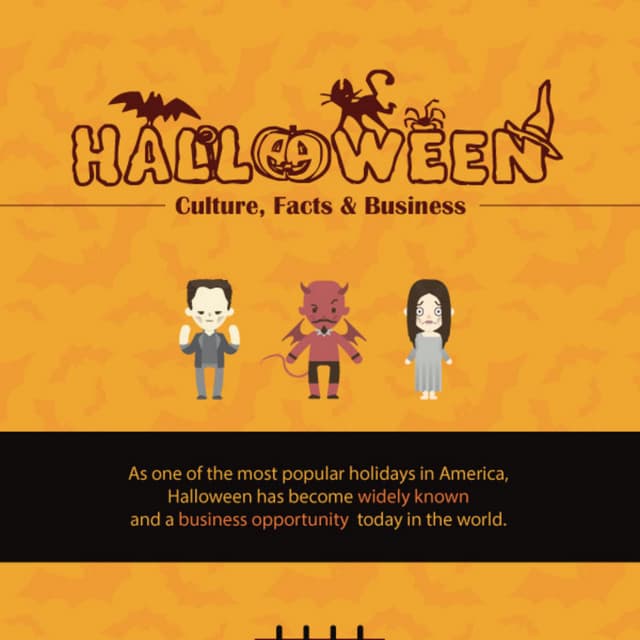 HALLOWEEN

Culture, Facts & Business

As one of the most popular holidays in America, Halloween has become widely known and a business opportunity today in the world.