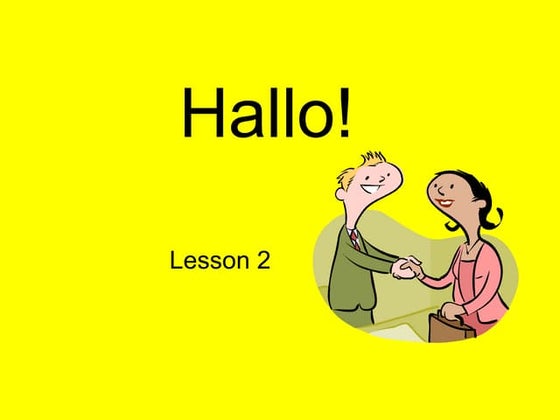 Hallo!

Lesson 2