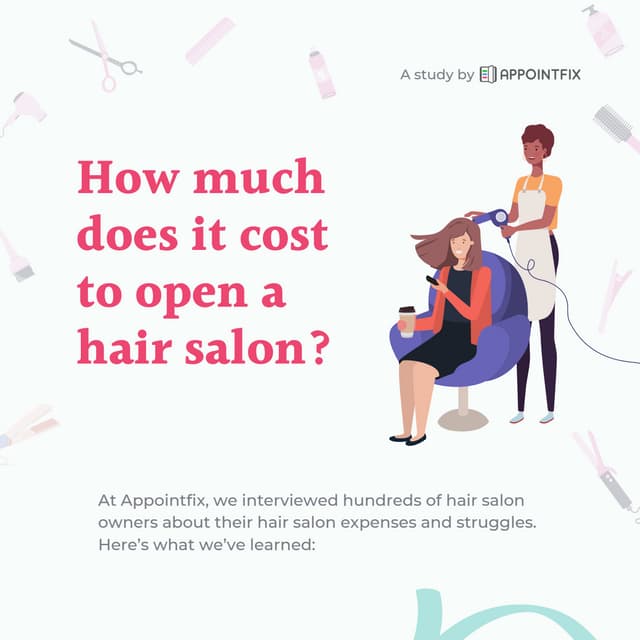 A study by APPOINTFIX

How much does it cost to open a hair salon?

At Appointfix, we interviewed hundreds of hair salon owners about their hair salon expenses and struggles. Here's what we've learned: