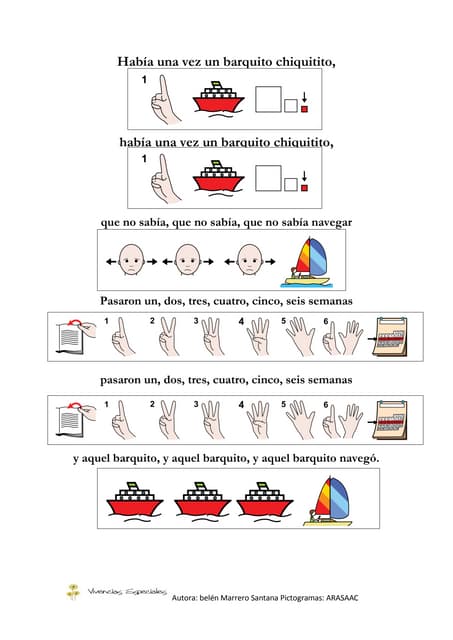 Había una vez un barquito chiquitito,

1

había una vez un barquito chiquitito,

1

que no sabía, que no sabía, que no sabía navegar

Pasaron un, dos, tres, cuatro, cinco, seis semanas

1 2 3 4 5 6

pasaron un, dos, tres, cuatro, cinco, seis semanas

1 2 3 4 5 6

y aquel barquito, y aquel barquito, y aquel barquito navegó.

Vivencias Especiales Autora: belén Marrero Santana Pictogramas: ARASAAC