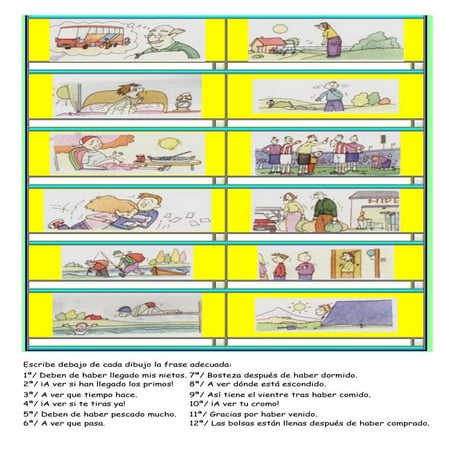 HIPE

Escribe debajo de cada dibujo la frase adecuada:

1ª/ Deben de haber llegado mis nietos.
2ª/ ¡A ver si han llegado los primos!
3ª/ A ver que tiempo hace.
4ª/ ¡A ver si te tiras ya!
5ª/ Deben de haber pescado mucho.
6ª/ A ver que pasa.

7ª/ Bosteza después de haber dormido.
8ª/ A ver dónde está escondido.
9ª/ Así tiene el vientre tras haber comido.
10ª/ ¡A ver tu cromo!
11ª/ Gracias por haber venido.
12ª/ Las bolsas están llenas después de haber comprado.