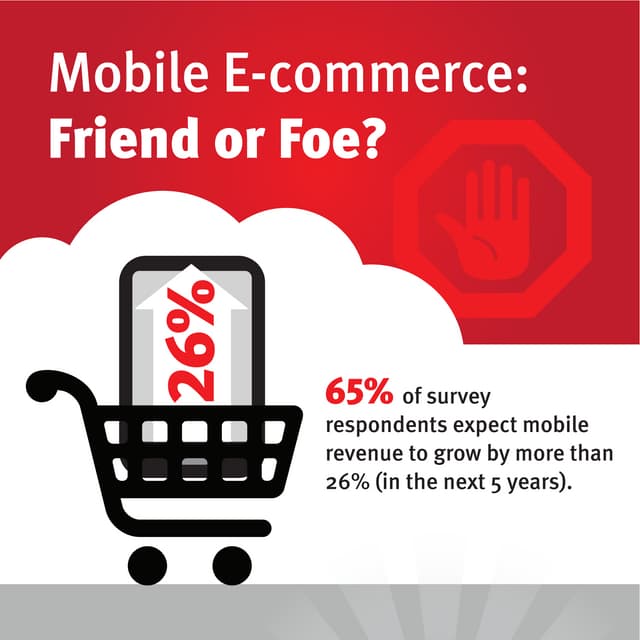 Mobile E-commerce:
Friend or Foe?

26%

65% of survey respondents expect mobile revenue to grow by more than 26% (in the next 5 years).