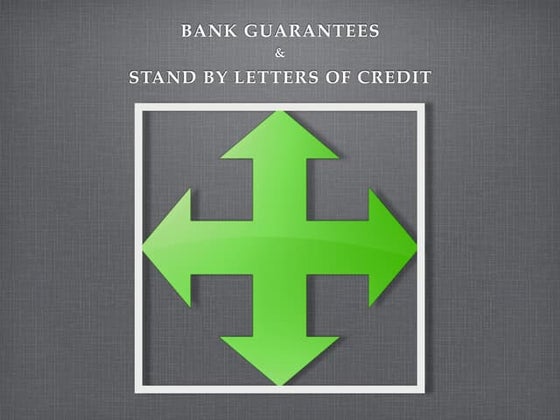 BANK GUARANTEES
&
STAND BY LETTERS OF CREDIT