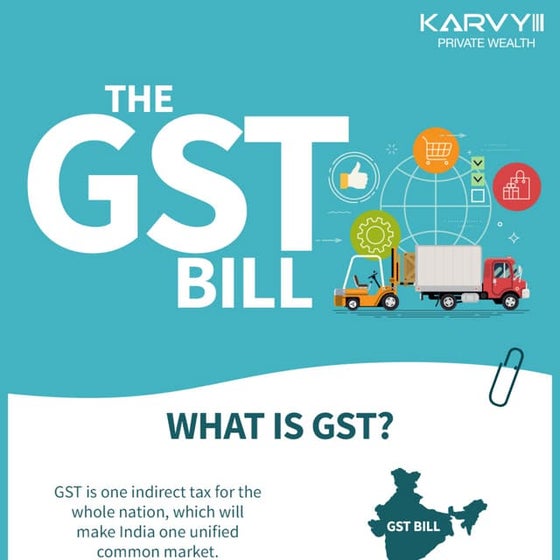 KARVY
PRIVATE WEALTH

THE
GST
BILL

WHAT IS GST?

GST is one indirect tax for the whole nation, which will make India one unified common market.

GST BILL