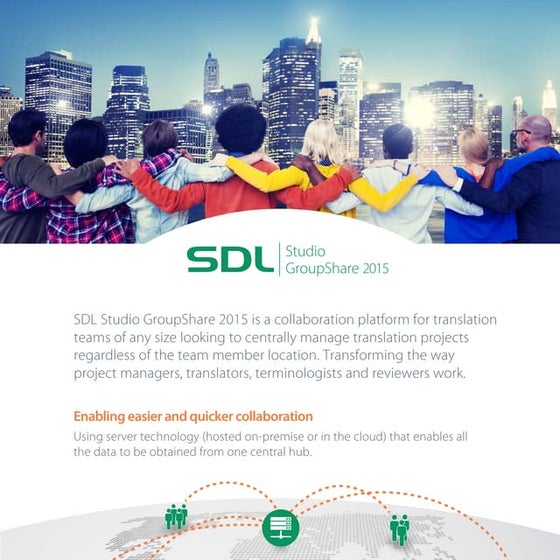 SDL Studio GroupShare 2015

SDL Studio GroupShare 2015 is a collaboration platform for translation teams of any size looking to centrally manage translation projects regardless of the team member location. Transforming the way project managers, translators, terminologists and reviewers work.

Enabling easier and quicker collaboration

Using server technology (hosted on-premise or in the cloud) that enables all the data to be obtained from one central hub.