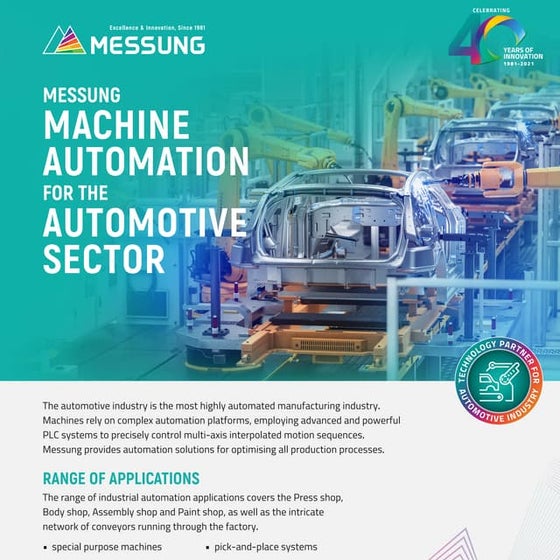 Excellence & Innovation, Since 1981
MESSUNG

CELEBRATING
40
YEARS OF INNOVATION
1981-2021

MESSUNG
MACHINE AUTOMATION
FOR THE
AUTOMOTIVE SECTOR

TECHNOLOGY PARTNER FOR AUTOMOTIVE INDUSTRY

The automotive industry is the most highly automated manufacturing industry. Machines rely on complex automation platforms, employing advanced and powerful PLC systems to precisely control multi-axis interpolated motion sequences. Messung provides automation solutions for optimising all production processes.

RANGE OF APPLICATIONS

The range of industrial automation applications covers the Press shop, Body shop, Assembly shop and Paint shop, as well as the intricate network of conveyors running through the factory.

• special purpose machines
• pick-and-place systems