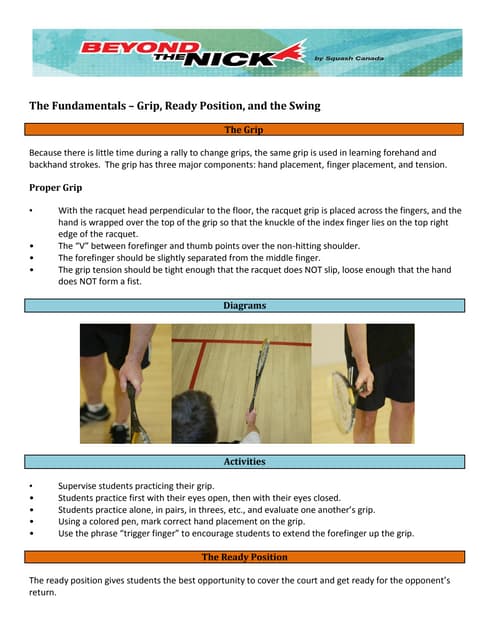 BEYOND THE NICK by Squash Canada

The Fundamentals – Grip, Ready Position, and the Swing

The Grip

Because there is little time during a rally to change grips, the same grip is used in learning forehand and backhand strokes. The grip has three major components: hand placement, finger placement, and tension.

Proper Grip

• With the racquet head perpendicular to the floor, the racquet grip is placed across the fingers, and the hand is wrapped over the top of the grip so that the knuckle of the index finger lies on the top right edge of the racquet.
• The "V" between forefinger and thumb points over the non-hitting shoulder.
• The forefinger should be slightly separated from the middle finger.
• The grip tension should be tight enough that the racquet does NOT slip, loose enough that the hand does NOT form a fist.

Diagrams

Activities

• Supervise students practicing their grip.
• Students practice first with their eyes open, then with their eyes closed.
• Students practice alone, in pairs, in threes, etc., and evaluate one another's grip.
• Using a colored pen, mark correct hand placement on the grip.
• Use the phrase "trigger finger" to encourage students to extend the forefinger up the grip.

The Ready Position

The ready position gives students the best opportunity to cover the court and get ready for the opponent's return.