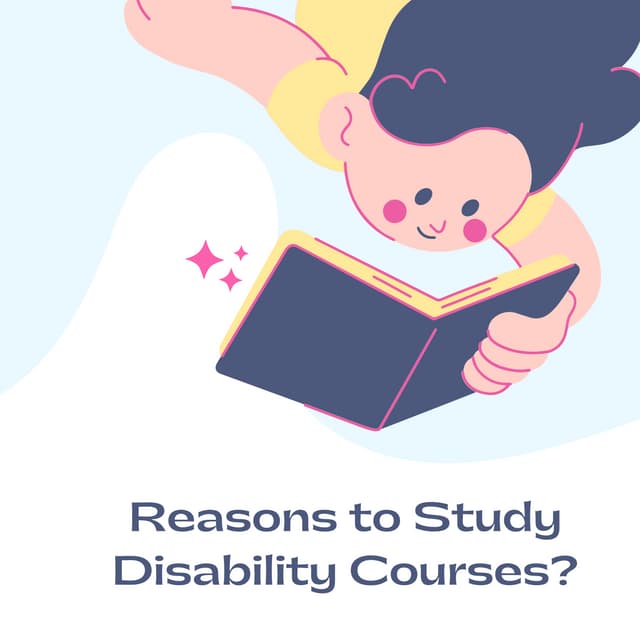 Reasons to Study Disability Courses?