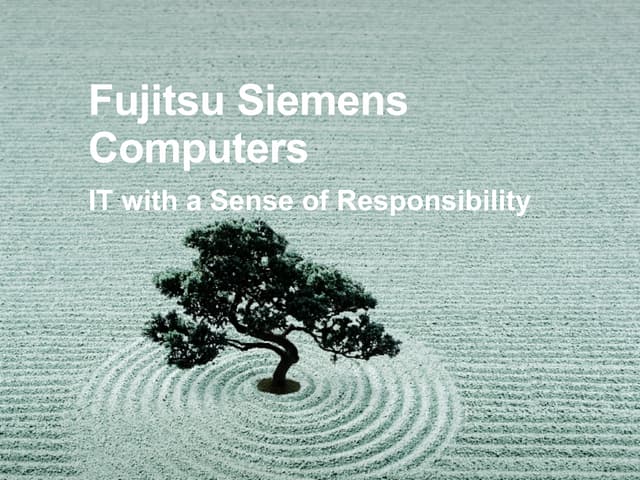 Fujitsu Siemens Computers

IT with a Sense of Responsibility