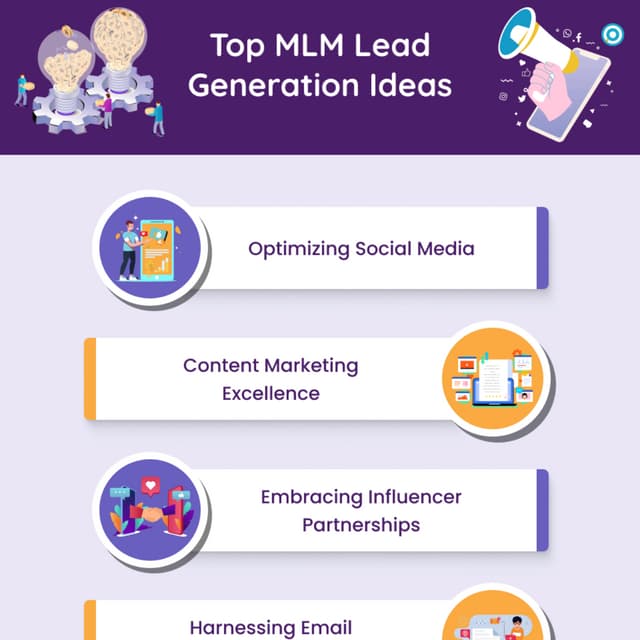 Top MLM Lead Generation Ideas

Optimizing Social Media

Content Marketing Excellence

Embracing Influencer Partnerships

Harnessing Email