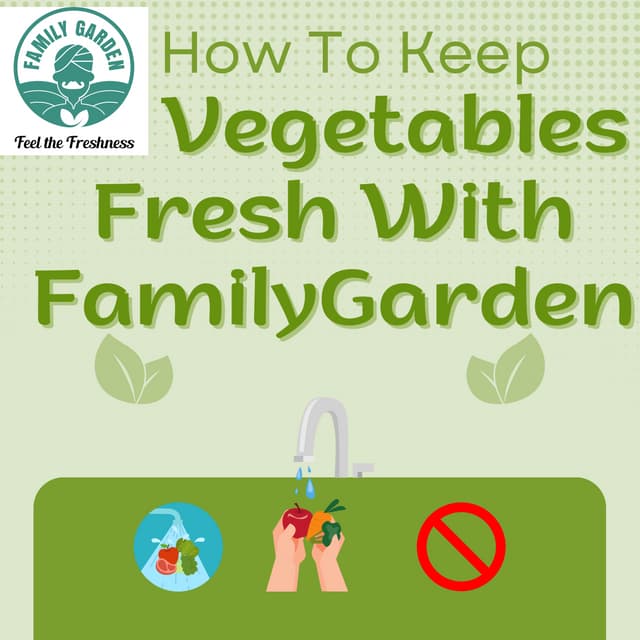 FAMILY GARDEN

Feel the Freshness

How To Keep Vegetables Fresh With FamilyGarden