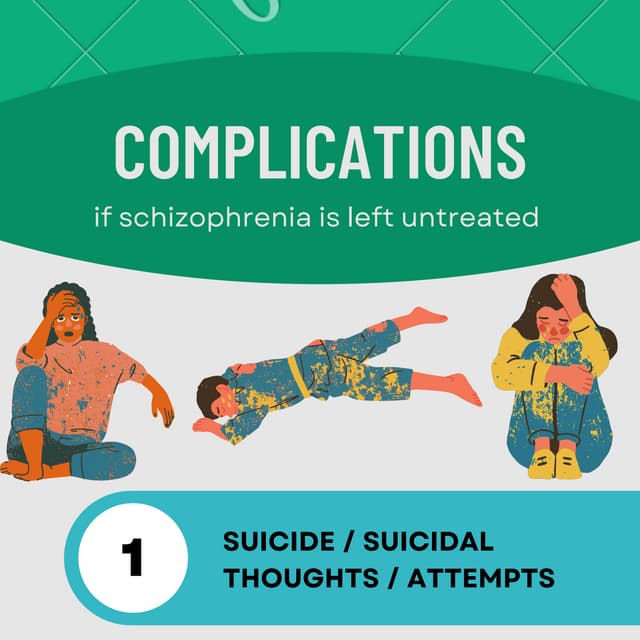 COMPLICATIONS

if schizophrenia is left untreated

1

SUICIDE / SUICIDAL THOUGHTS / ATTEMPTS