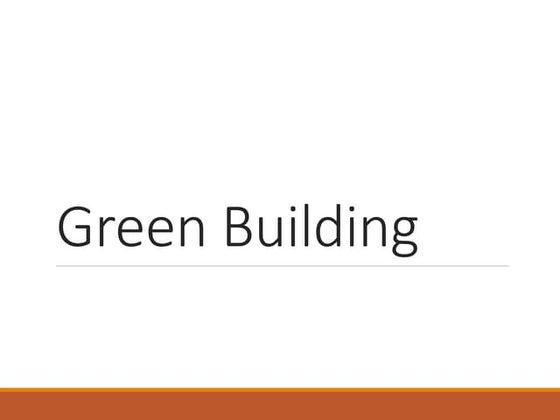 Green Building