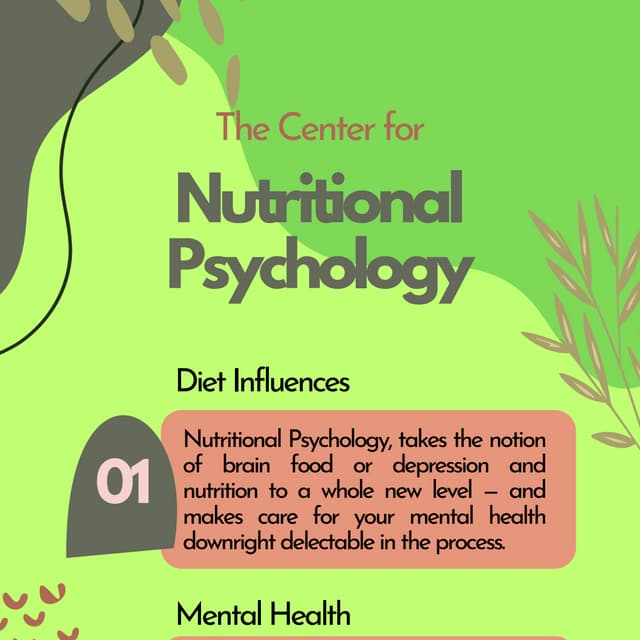 The Center for

Nutritional Psychology

Diet Influences

01

Nutritional Psychology, takes the notion of brain food or depression and nutrition to a whole new level – and makes care for your mental health downright delectable in the process.

Mental Health