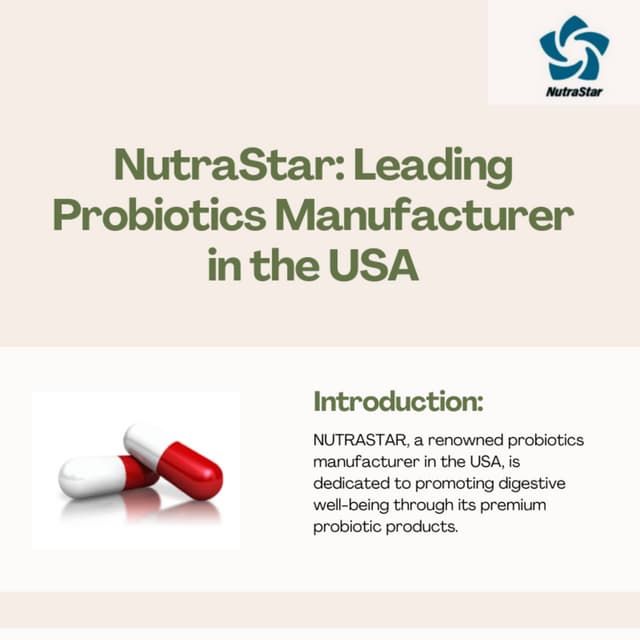 NutraStar

NutraStar: Leading Probiotics Manufacturer in the USA

Introduction:

NUTRASTAR, a renowned probiotics manufacturer in the USA, is dedicated to promoting digestive well-being through its premium probiotic products.