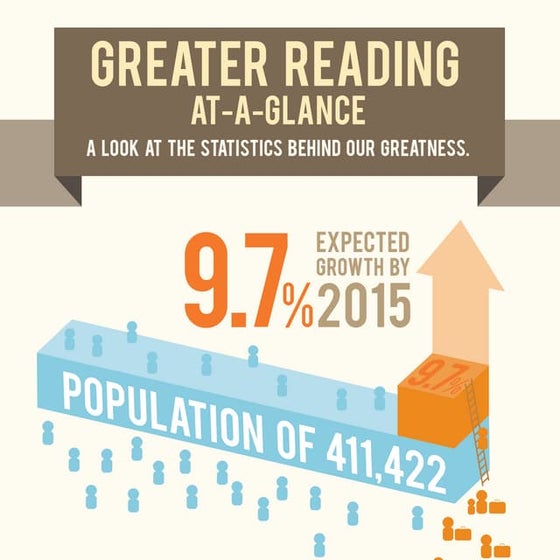 GREATER READING
AT-A-GLANCE
A LOOK AT THE STATISTICS BEHIND OUR GREATNESS.

9.7% EXPECTED GROWTH BY 2015

9.7%

POPULATION OF 411,422