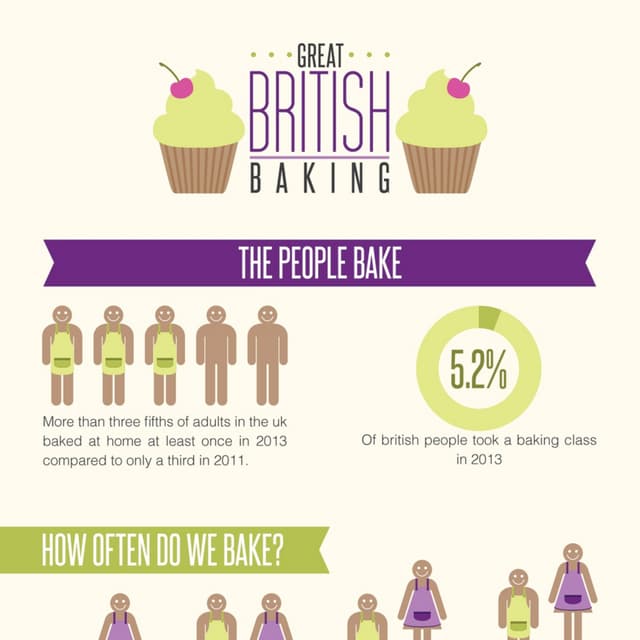 GREAT
BRITISH
BAKING

THE PEOPLE BAKE

More than three fifths of adults in the uk baked at home at least once in 2013 compared to only a third in 2011.

5.2%

Of british people took a baking class in 2013

HOW OFTEN DO WE BAKE?