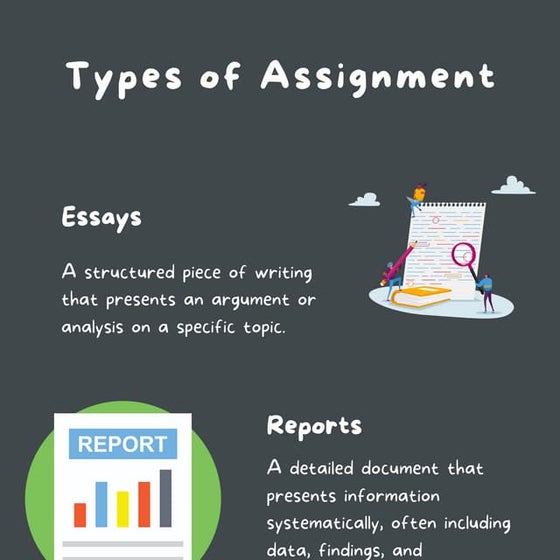 Types of Assignment

Essays

A structured piece of writing that presents an argument or analysis on a specific topic.

REPORT

Reports

A detailed document that presents information systematically, often including data, findings, and