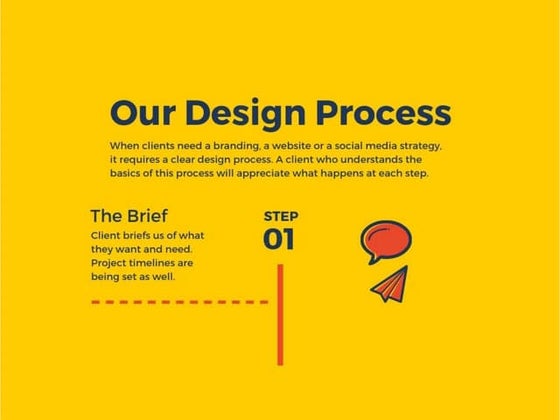 Our Design Process

When clients need a branding, a website or a social media strategy, it requires a clear design process. A client who understands the basics of this process will appreciate what happens at each step.

The Brief

Client briefs us of what they want and need. Project timelines are being set as well.

STEP 01