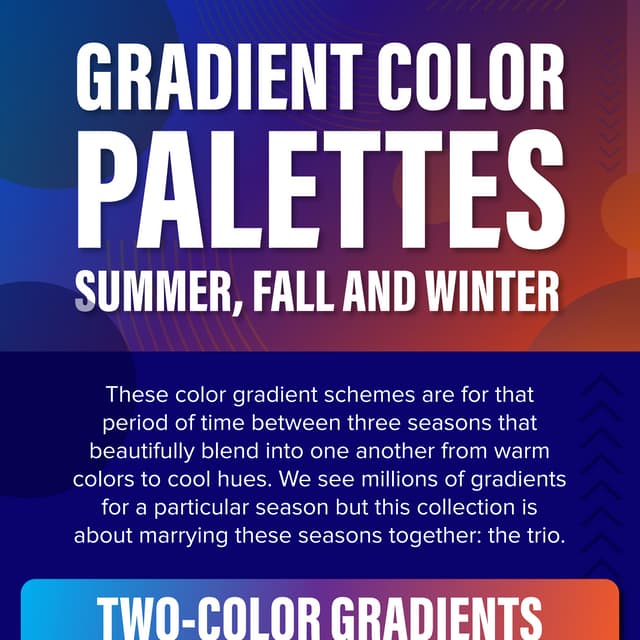 GRADIENT COLOR PALETTES
SUMMER, FALL AND WINTER

These color gradient schemes are for that period of time between three seasons that beautifully blend into one another from warm colors to cool hues. We see millions of gradients for a particular season but this collection is about marrying these seasons together: the trio.

TWO-COLOR GRADIENTS