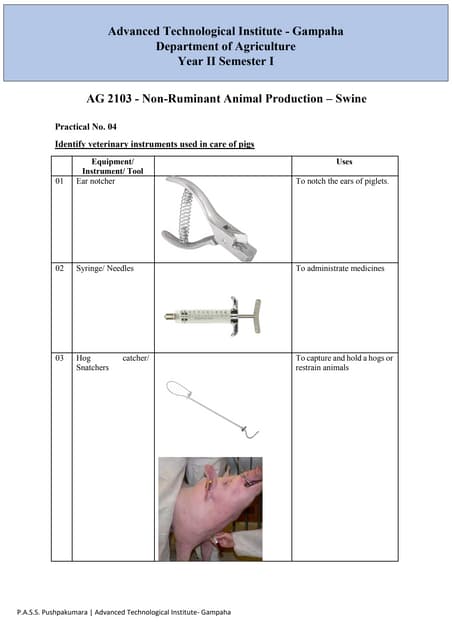 Advanced Technological Institute - Gampaha
Department of Agriculture
Year II Semester I

AG 2103 - Non-Ruminant Animal Production – Swine

Practical No. 04

Identify veterinary instruments used in care of pigs

| | Equipment/ Instrument/ Tool | | Uses |
|---|---|---|---|
| 01 | Ear notcher | | To notch the ears of piglets. |
| 02 | Syringe/ Needles | | To administrate medicines |
| 03 | Hog catcher/ Snatchers | | To capture and hold a hogs or restrain animals |

P.A.S.S. Pushpakumara | Advanced Technological Institute- Gampaha