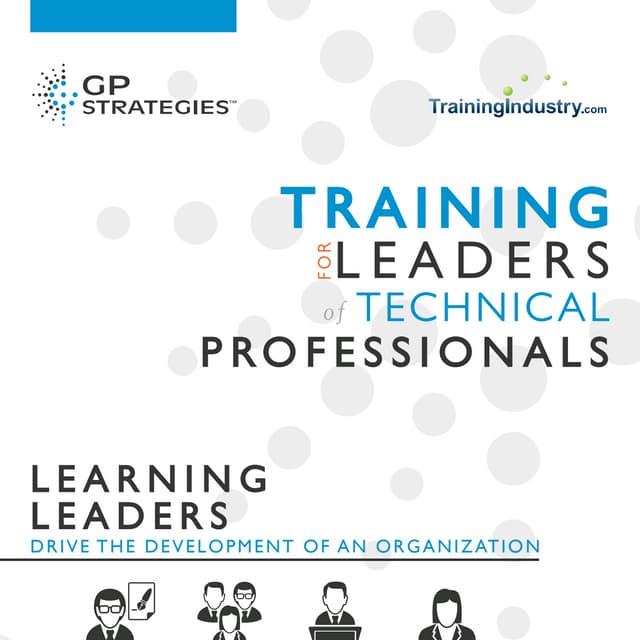 GP STRATEGIES™

TrainingIndustry.com

TRAINING FOR LEADERS of TECHNICAL PROFESSIONALS

LEARNING LEADERS
DRIVE THE DEVELOPMENT OF AN ORGANIZATION