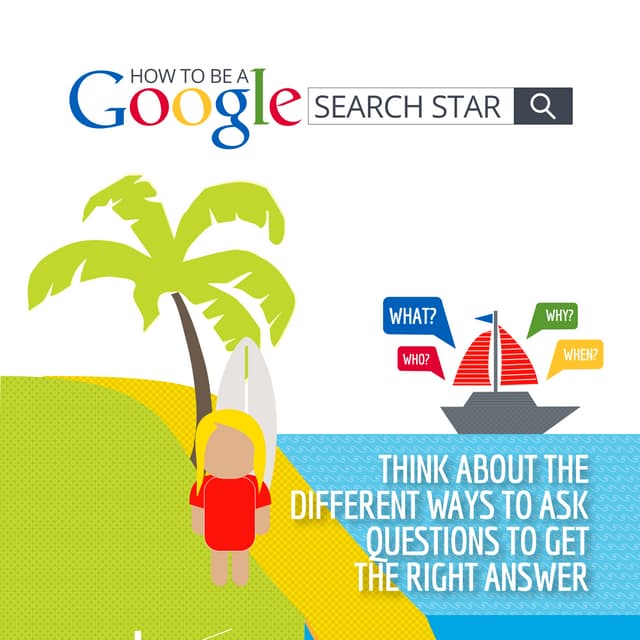 HOW TO BE A Google SEARCH STAR

WHAT?

WHY?

WHO?

WHEN?

THINK ABOUT THE DIFFERENT WAYS TO ASK QUESTIONS TO GET THE RIGHT ANSWER