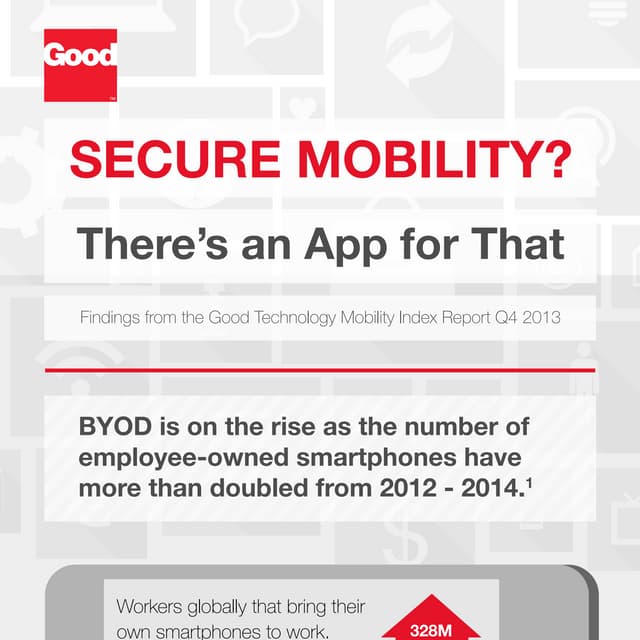 Good

SECURE MOBILITY?

There's an App for That

Findings from the Good Technology Mobility Index Report Q4 2013

BYOD is on the rise as the number of employee-owned smartphones have more than doubled from 2012 - 2014.$^1$

Workers globally that bring their own smartphones to work.

328M