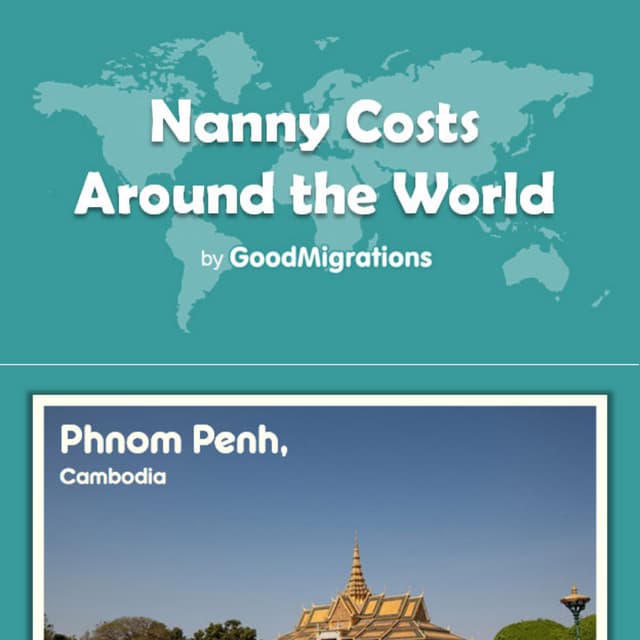 Nanny Costs Around the World

by GoodMigrations

Phnom Penh,

Cambodia