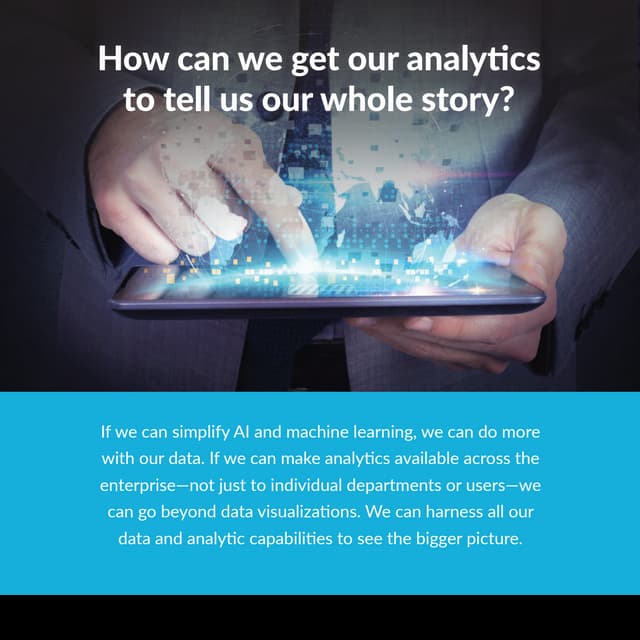 How can we get our analytics to tell us our whole story?

If we can simplify AI and machine learning, we can do more with our data. If we can make analytics available across the enterprise—not just to individual departments or users—we can go beyond data visualizations. We can harness all our data and analytic capabilities to see the bigger picture.